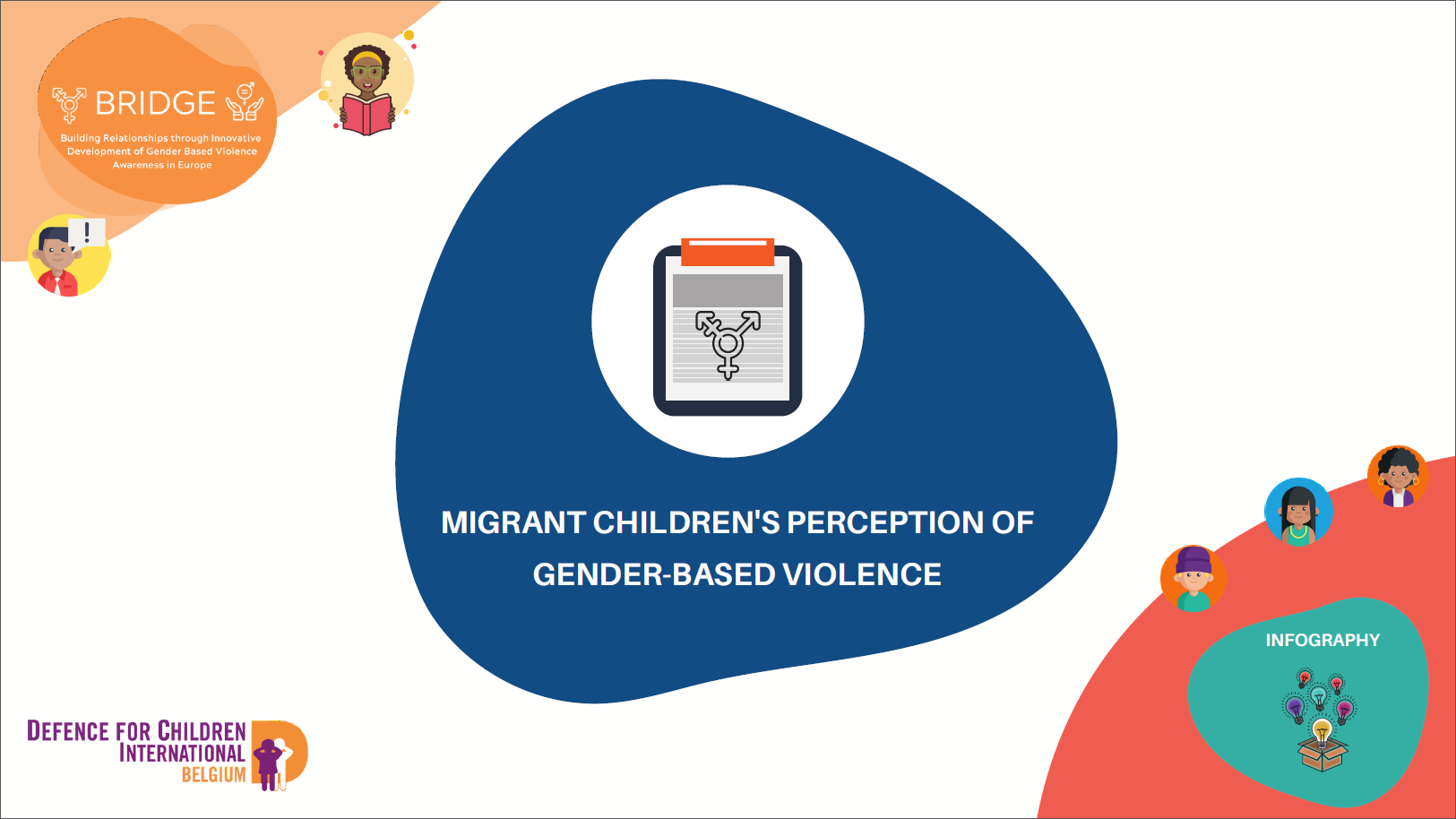 BRIDGE

Building Relationships through Innovative Development of Gender Based Violence Awareness in Europe

!

MIGRANT CHILDREN'S PERCEPTION OF GENDER-BASED VIOLENCE

INFOGRAPHY

DEFENCE FOR CHILDREN INTERNATIONAL BELGIUM